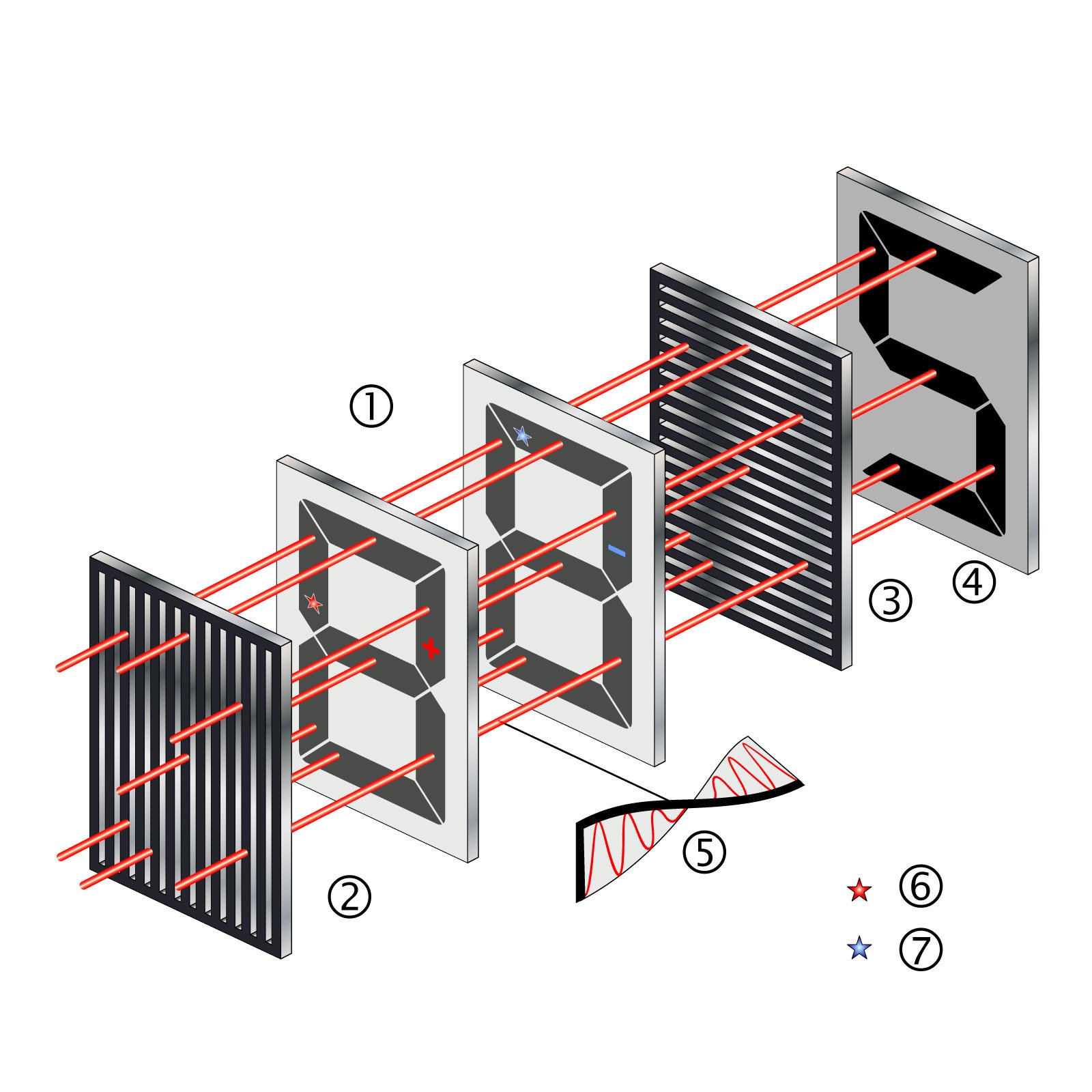 ①
②
③
④
⑤
⑥
⑦