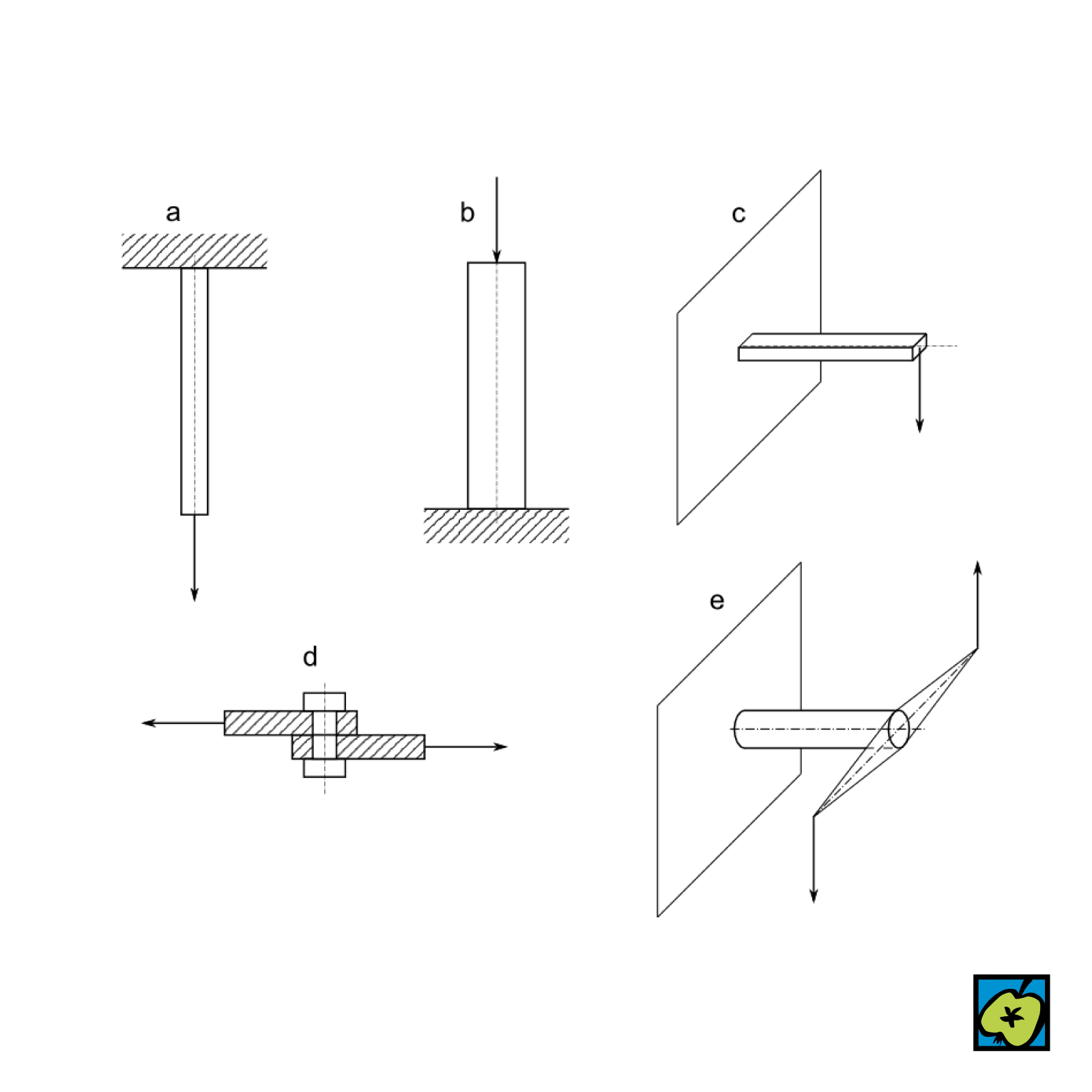 a

b

c

d

e